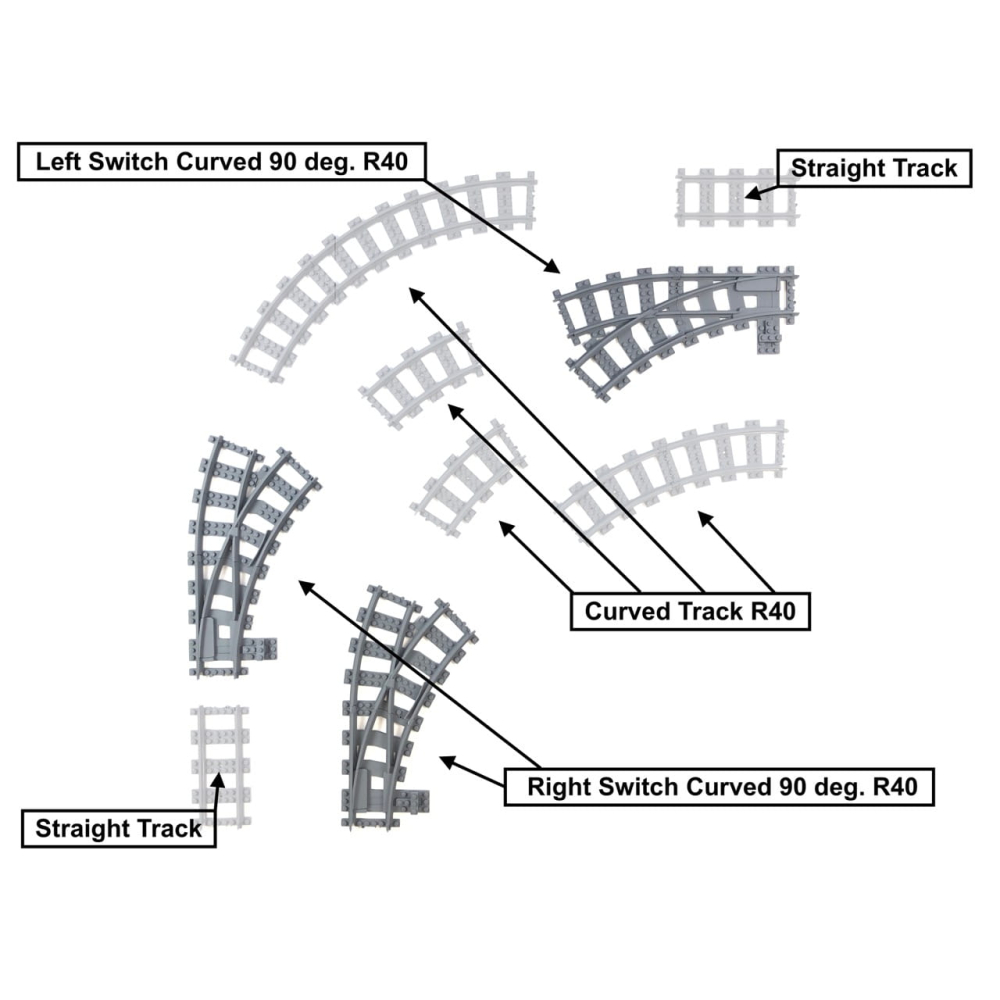 Left Switch Curved 90 deg. R40

Straight Track

Curved Track R40

Right Switch Curved 90 deg. R40

Straight Track